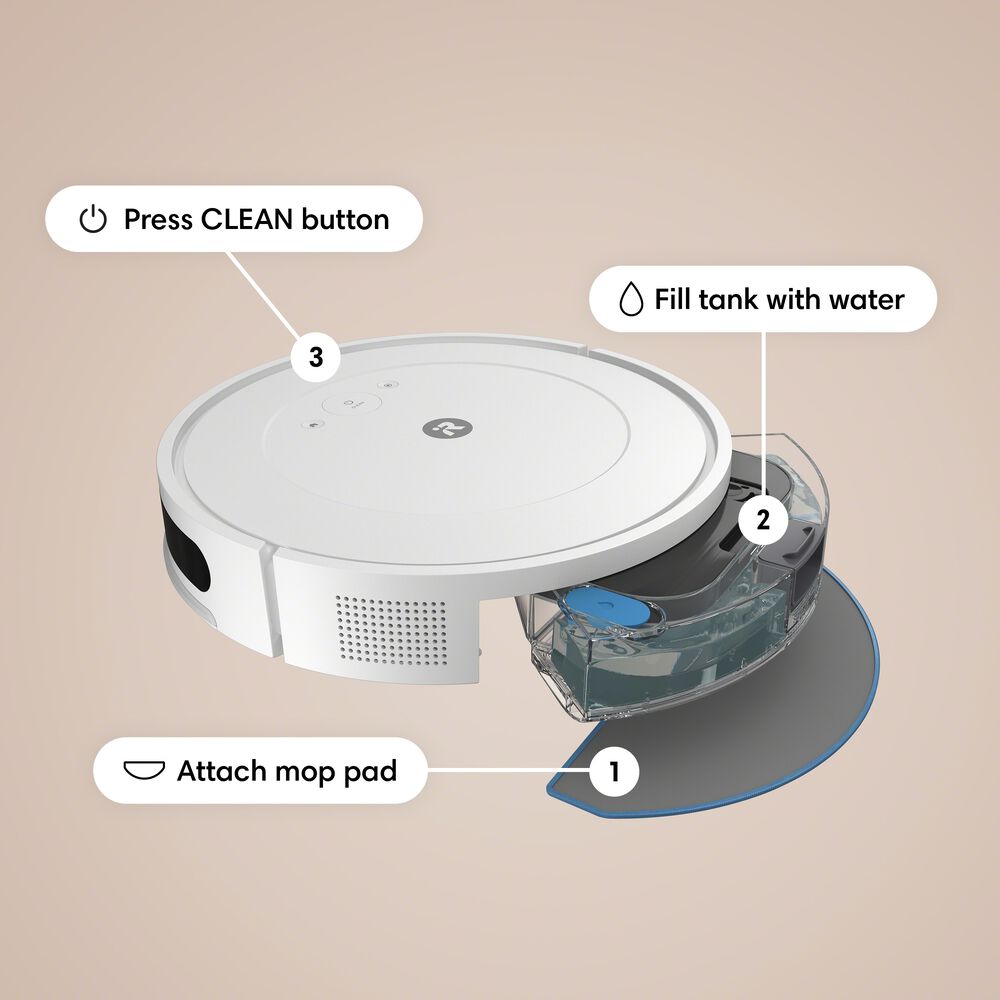 Press CLEAN button

3

Fill tank with water

2

Attach mop pad

1